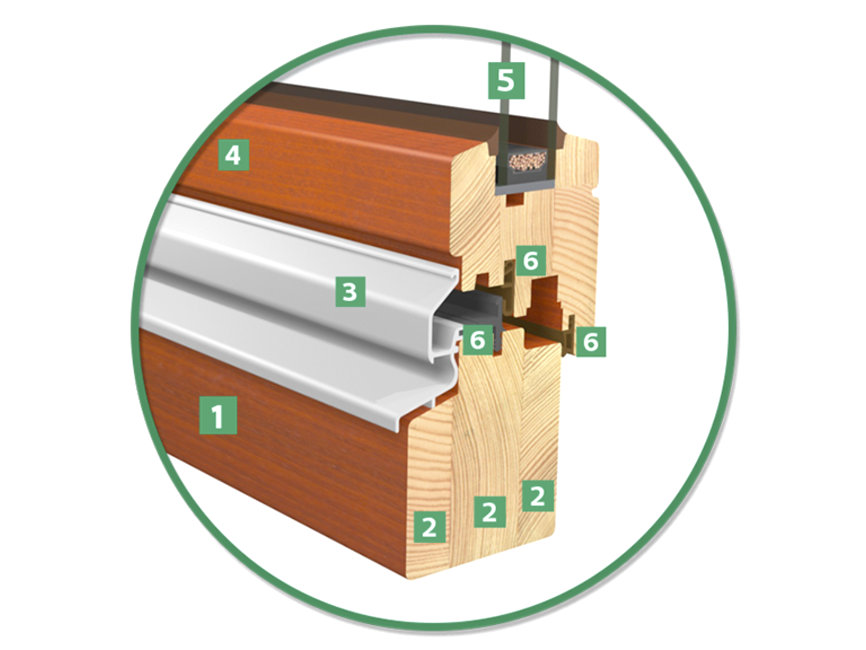 5
4
6
3
6
6
1
2
2
2